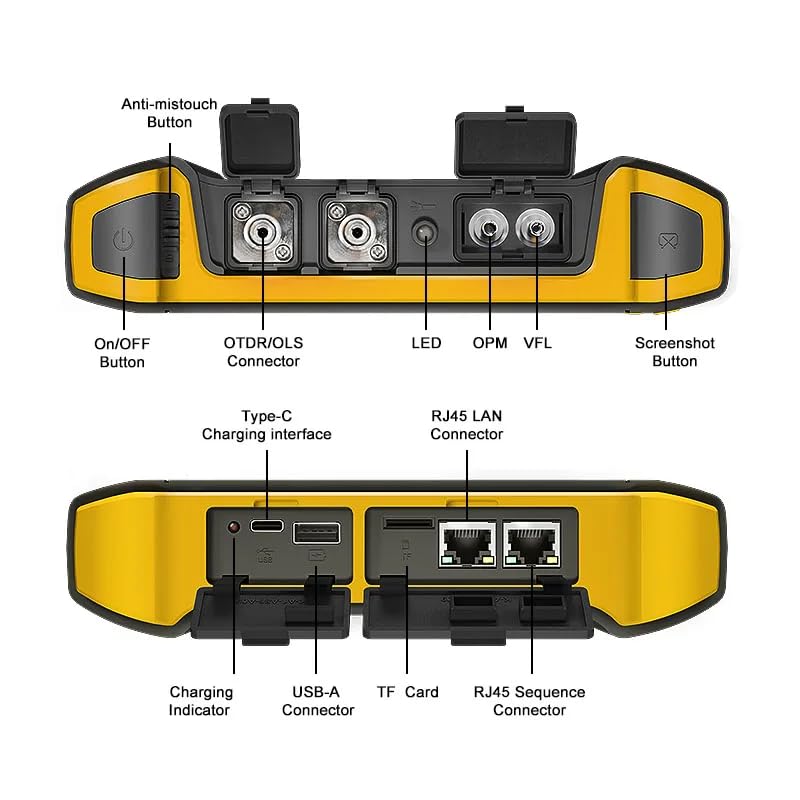 Anti-mistouch Button

On/OFF Button

OTDR/OLS Connector

LED

OPM

VFL

Screenshot Button

Type-C Charging interface

RJ45 LAN Connector

USB

TF

Charging Indicator

USB-A Connector

TF Card

RJ45 Sequence Connector